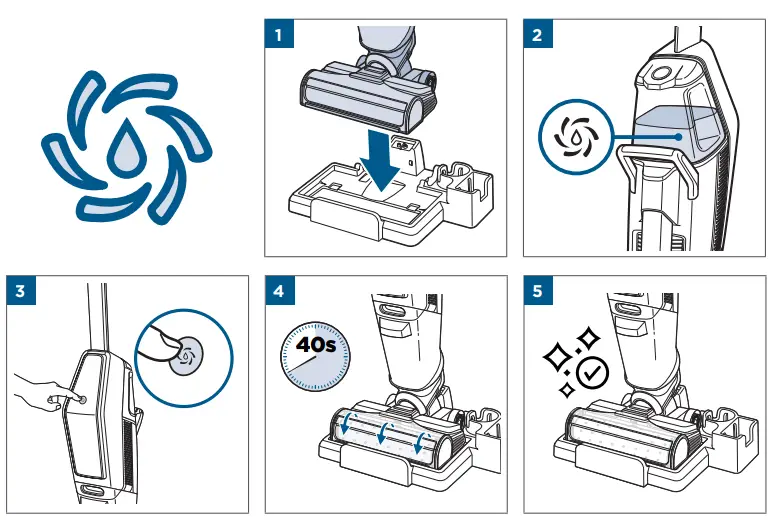 1

2

3

4

40s

5