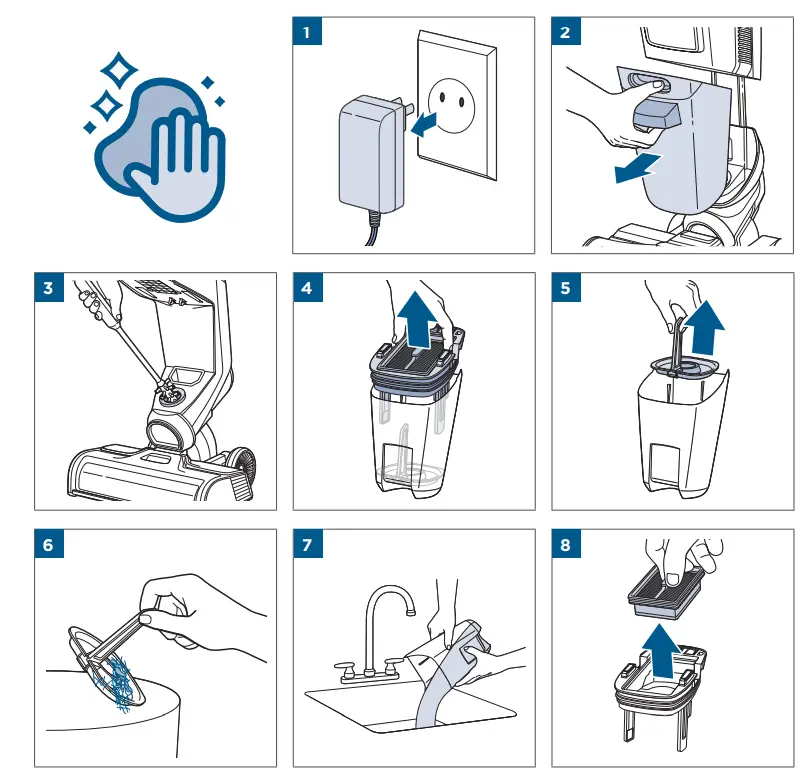 1
2
3
4
5
6
7
8