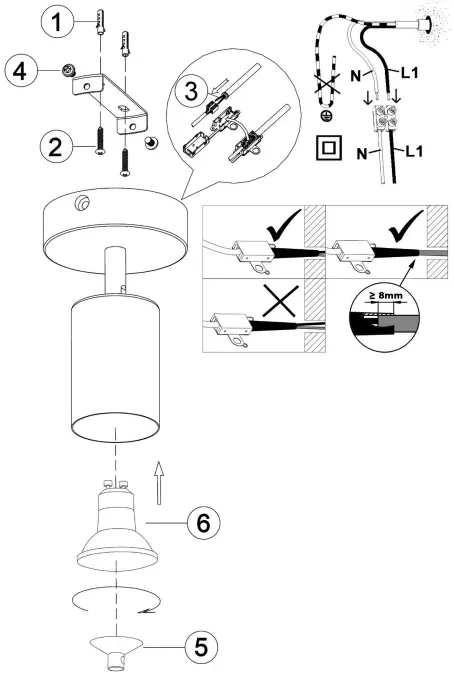 1
4
2
3
N
L1
N
L1
≥ 8mm
6
5