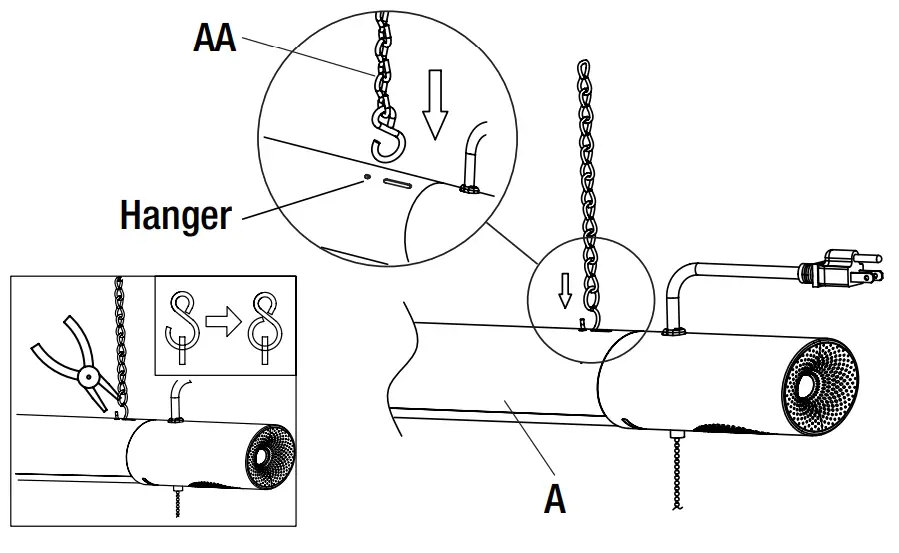 AA

Hanger

A