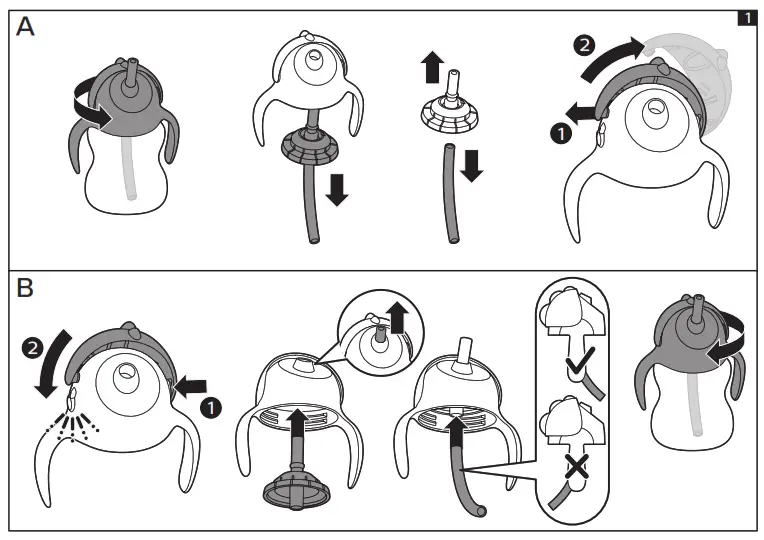 A
1
2
1
B
2
1