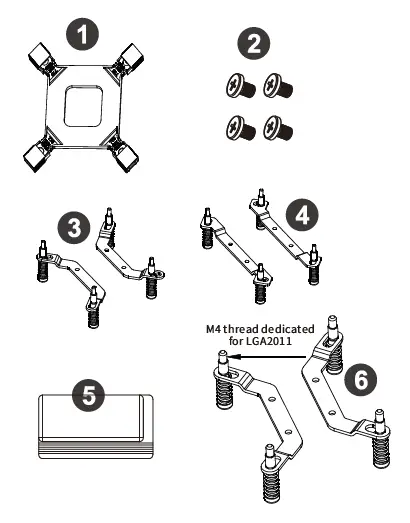 1

2

3

4

M4 thread dedicated for LGA2011

5

6