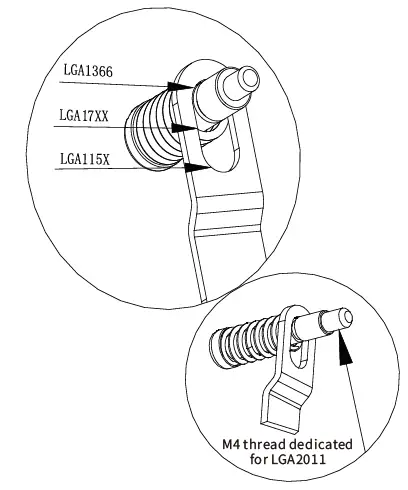 LGA1366
LGA17XX
LGA115X
M4 thread dedicated for LGA2011