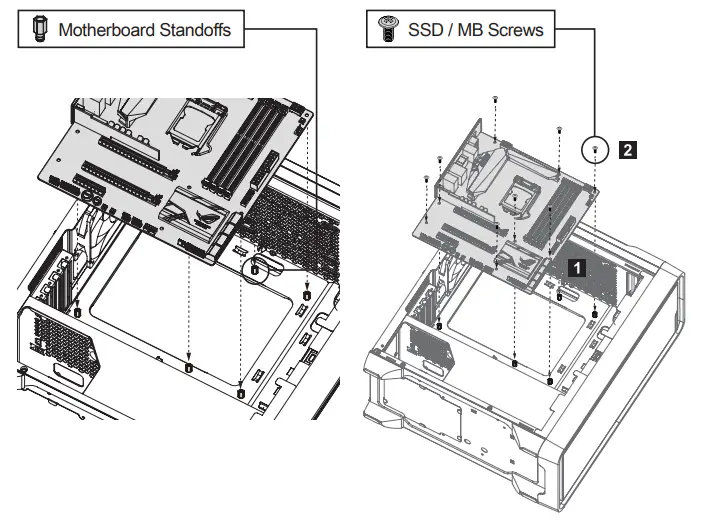 Motherboard Standoffs

SSD / MB Screws

2

1