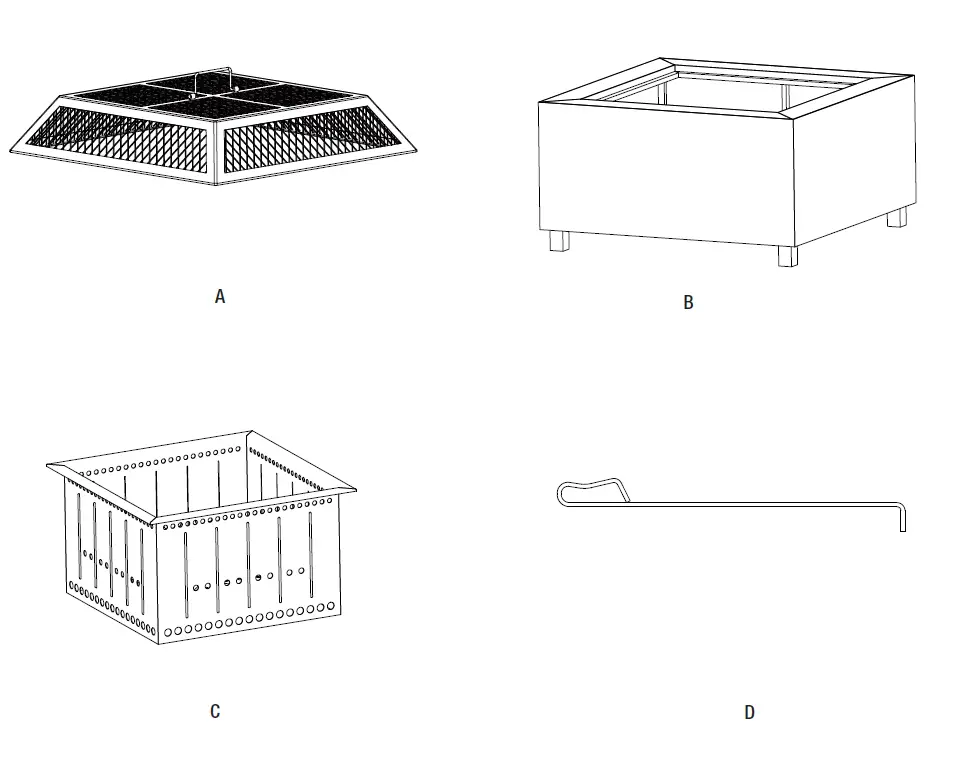 A

B

C

D