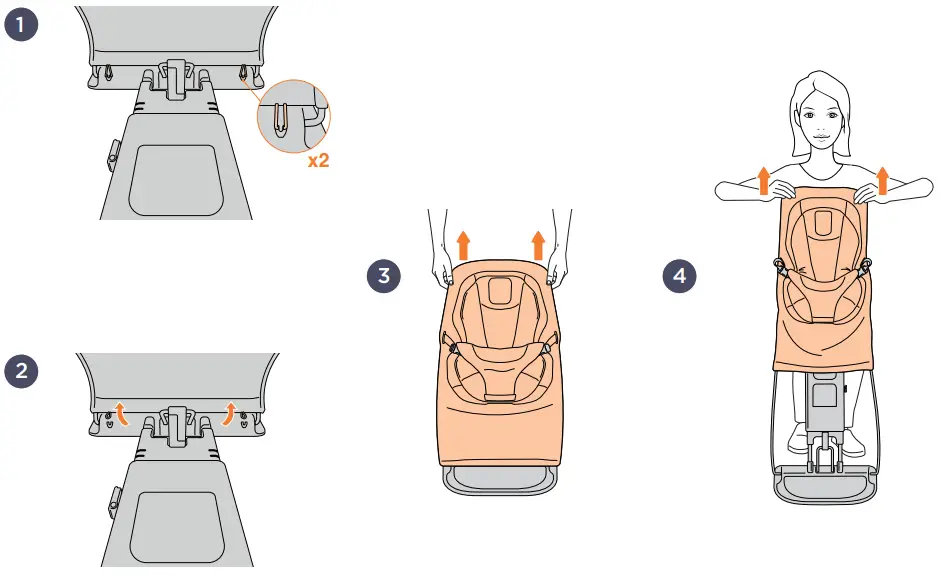 1
x2
2
3
4