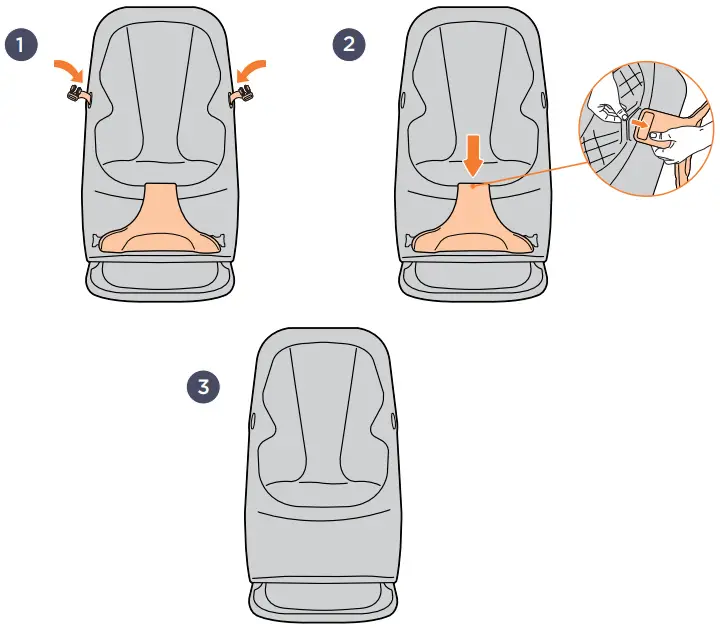 1

2

3