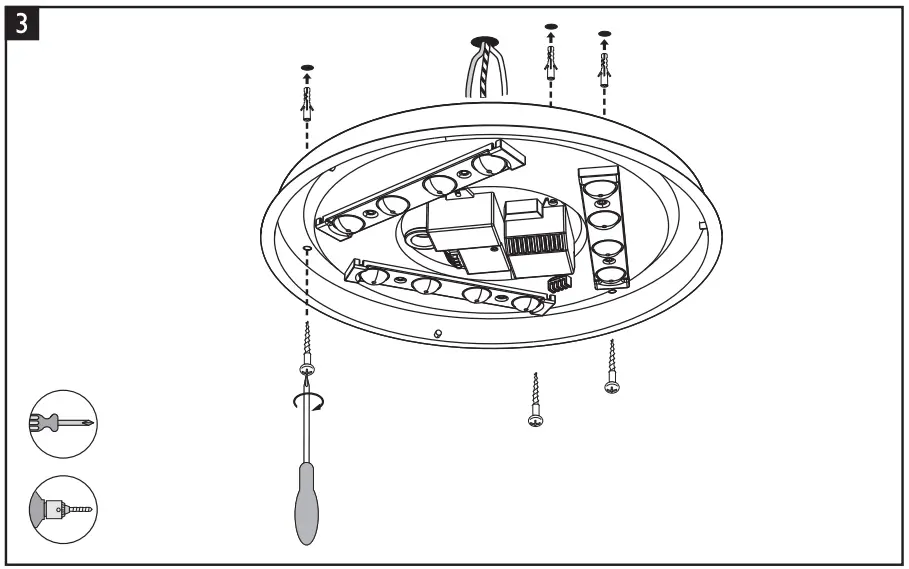 3