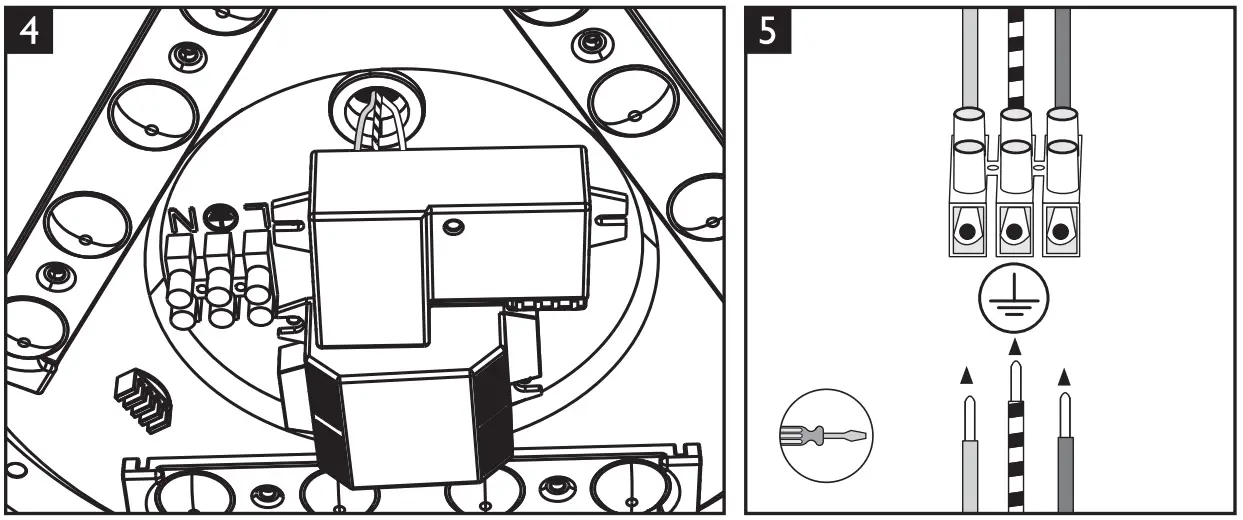 4

N

L

5