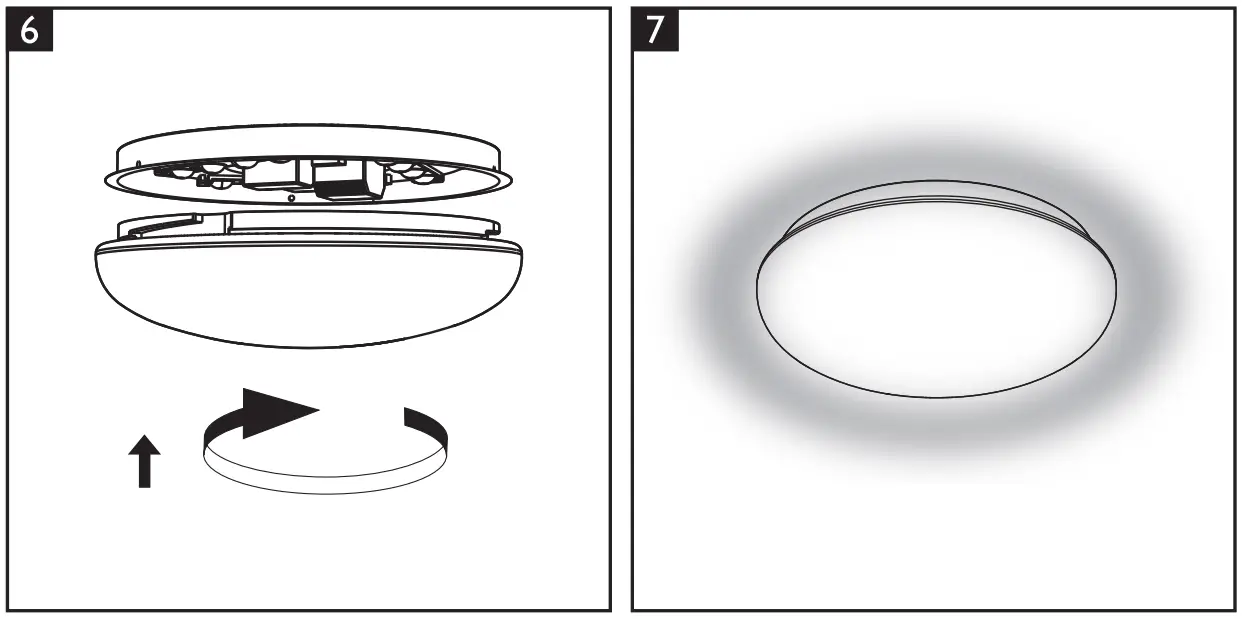 6

7