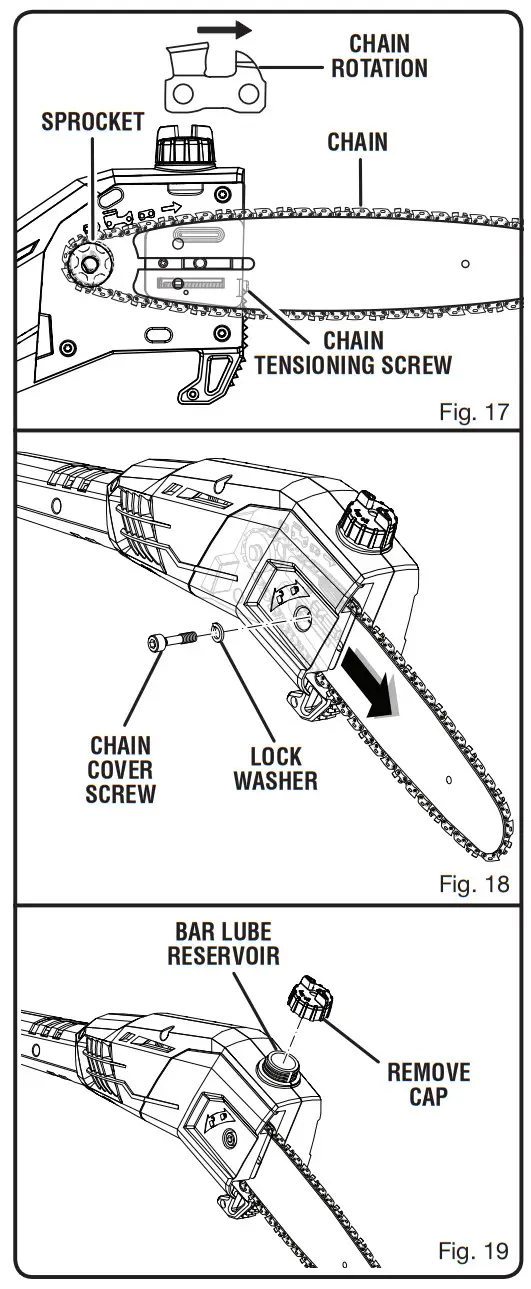 CHAIN ROTATION

SPROCKET

CHAIN

CHAIN TENSIONING SCREW

Fig. 17

CHAIN COVER SCREW

LOCK WASHER

Fig. 18

BAR LUBE RESERVOIR

REMOVE CAP

Fig. 19