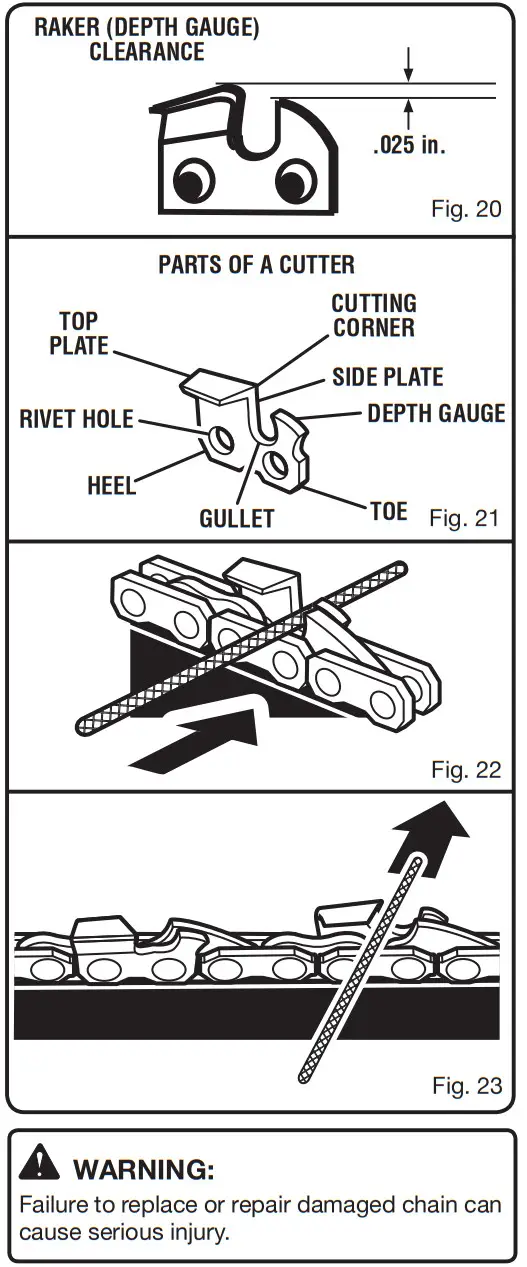 RAKER (DEPTH GAUGE) CLEARANCE

.025 in.

Fig. 20

PARTS OF A CUTTER

TOP PLATE

CUTTING CORNER

SIDE PLATE

RIVET HOLE

DEPTH GAUGE

HEEL

GULLET

TOE

Fig. 21

Fig. 22

Fig. 23

WARNING:
Failure to replace or repair damaged chain can cause serious injury.