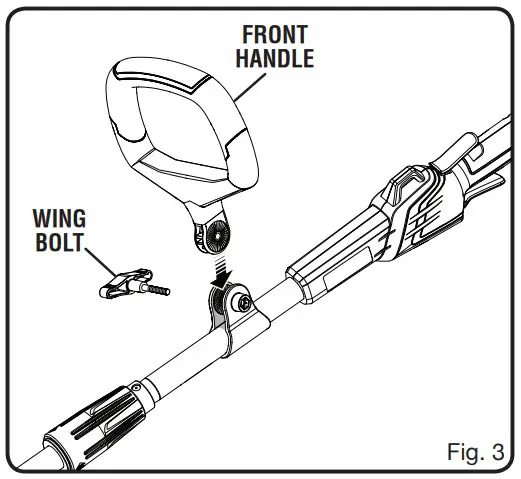 FRONT HANDLE

WING BOLT

Fig. 3