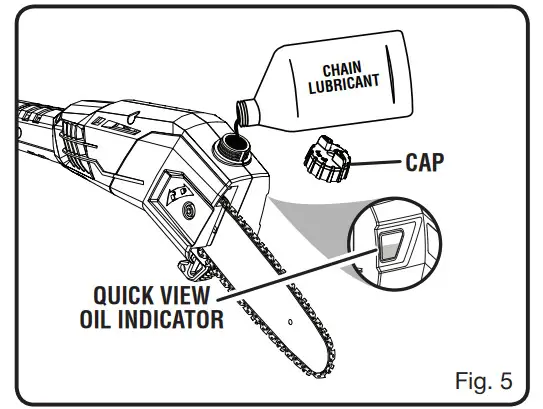 CHAIN LUBRICANT

CAP

QUICK VIEW OIL INDICATOR

Fig. 5