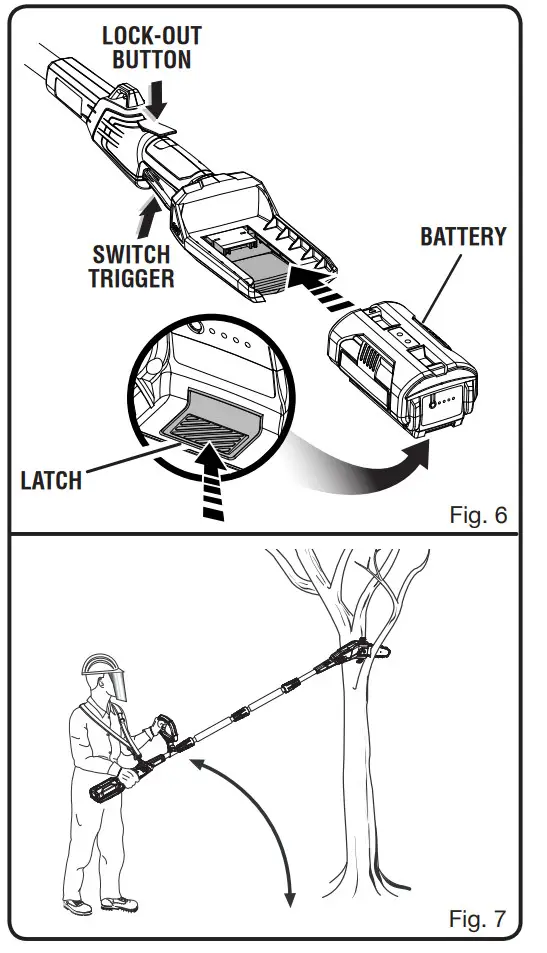 LOCK-OUT BUTTON

SWITCH TRIGGER

BATTERY

LATCH

Fig. 6

Fig. 7