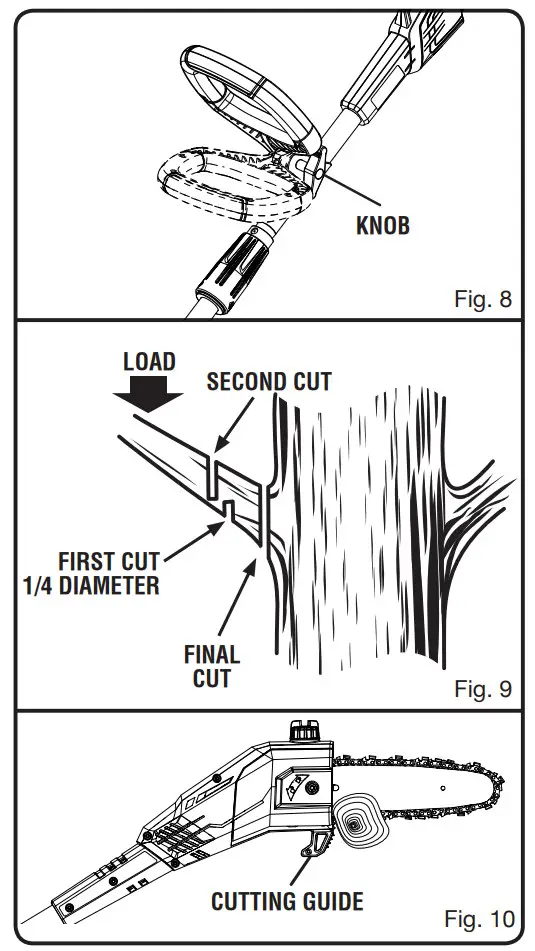 KNOB

Fig. 8

LOAD

SECOND CUT

FIRST CUT
1/4 DIAMETER

FINAL
CUT

Fig. 9

CUTTING GUIDE

Fig. 10