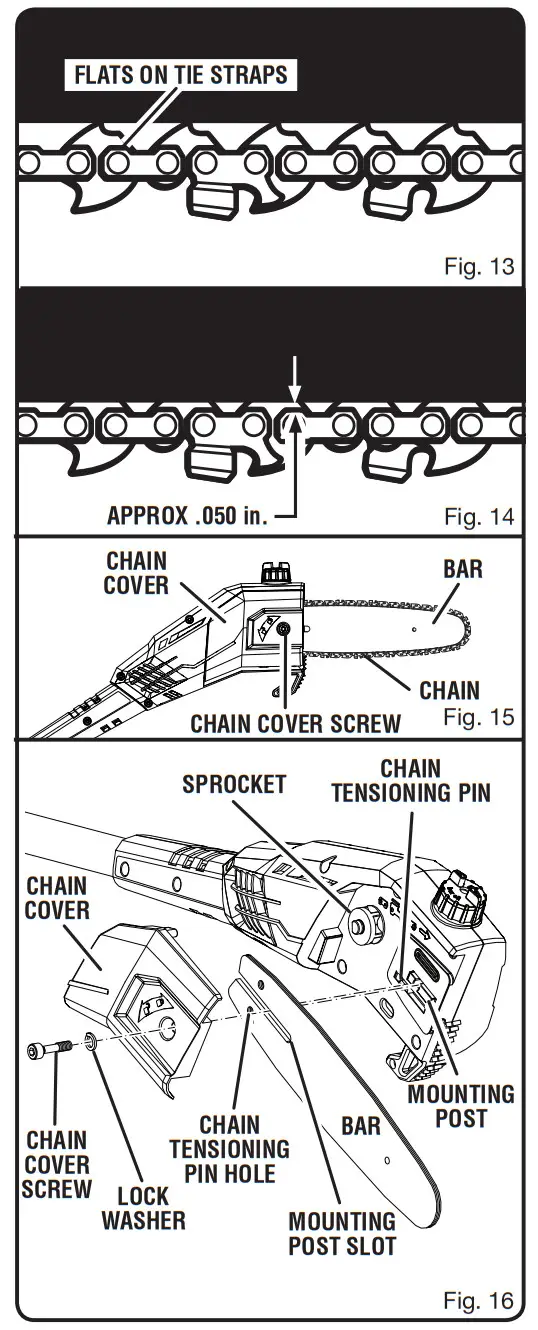 FLATS ON TIE STRAPS

Fig. 13

APPROX .050 in.

Fig. 14

CHAIN COVER

BAR

CHAIN

CHAIN COVER SCREW

Fig. 15

SPROCKET

CHAIN TENSIONING PIN

CHAIN COVER

MOUNTING POST

CHAIN COVER SCREW

LOCK WASHER

CHAIN TENSIONING PIN HOLE

BAR

MOUNTING POST SLOT

Fig. 16