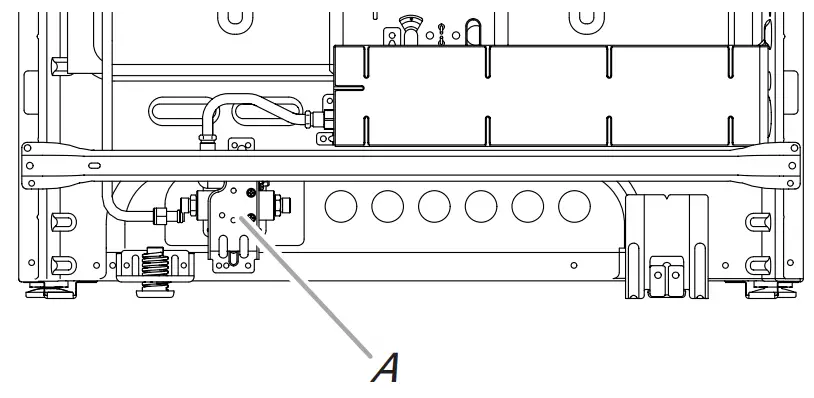 A