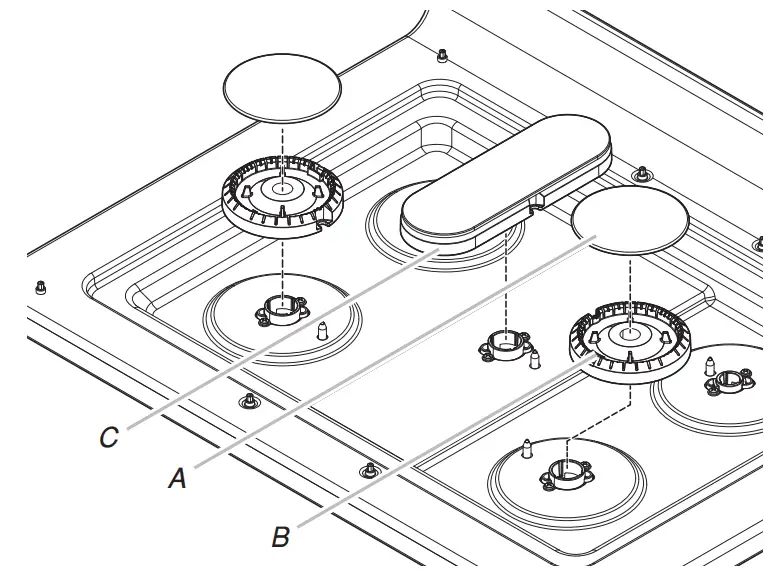 C
A
B