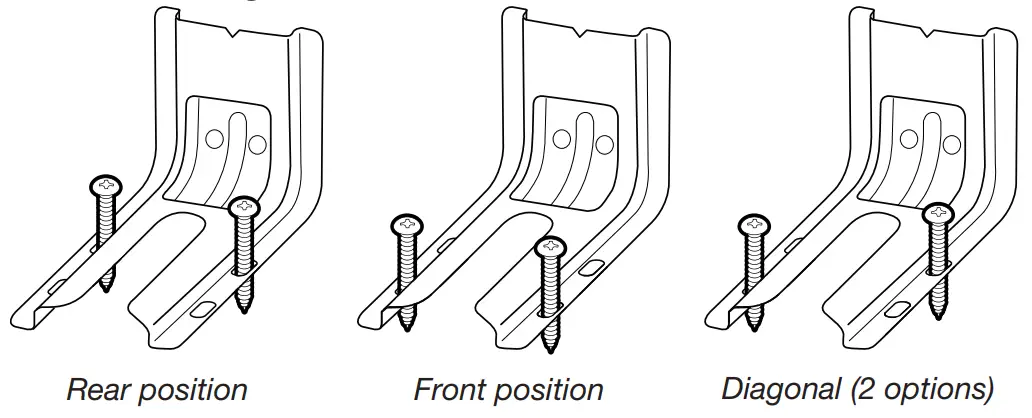 Rear position

Front position

Diagonal (2 options)