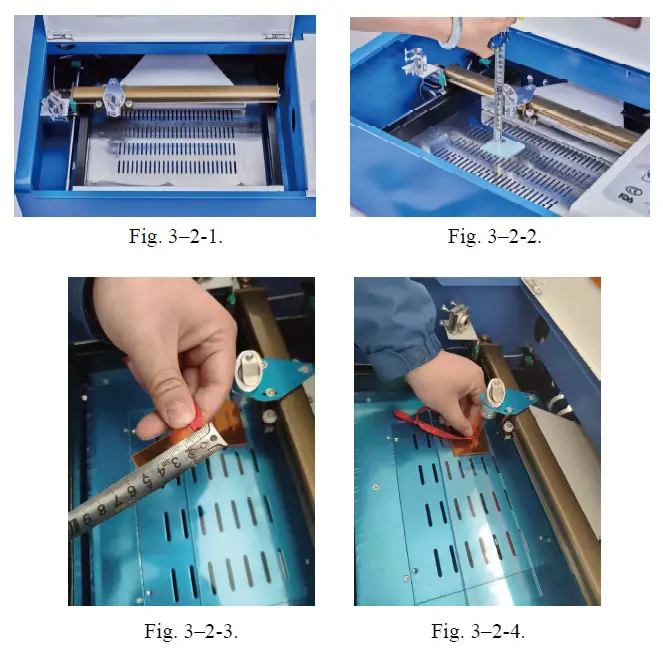 Fig. 3–2-1.

Fig. 3–2-2.

Fig. 3–2-3.

Fig. 3–2-4.