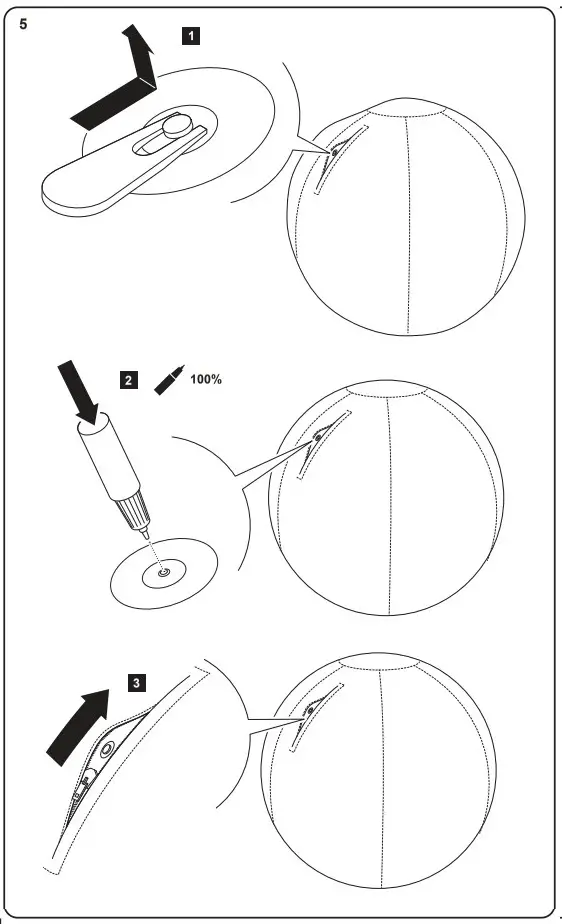 5

1

2

100%

3