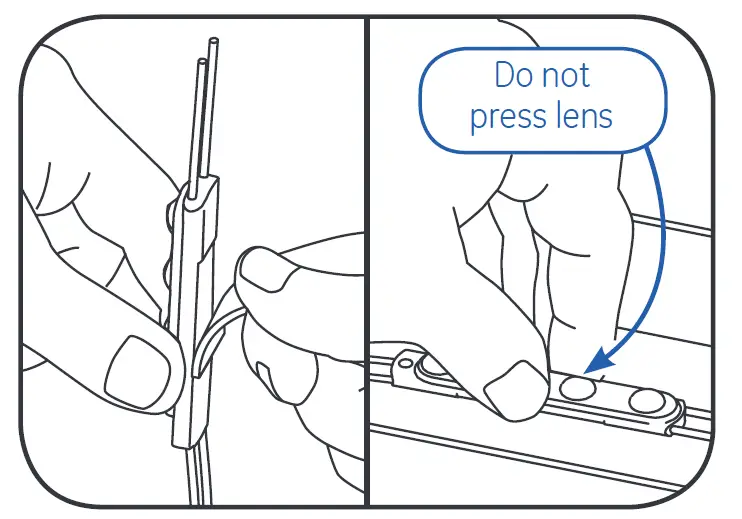 Do not press lens