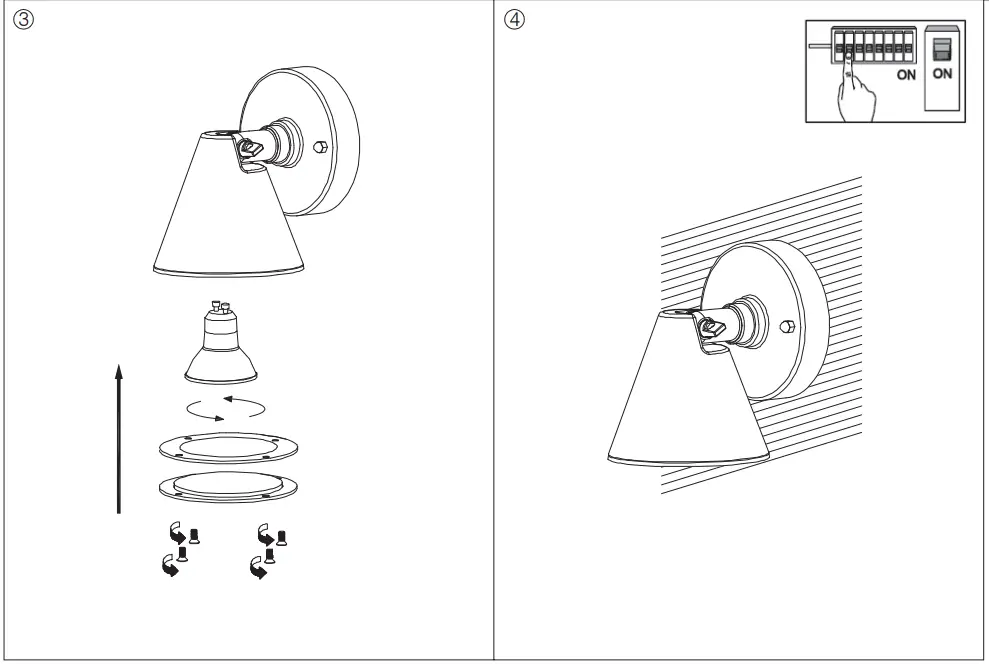 ③

④

ON ON