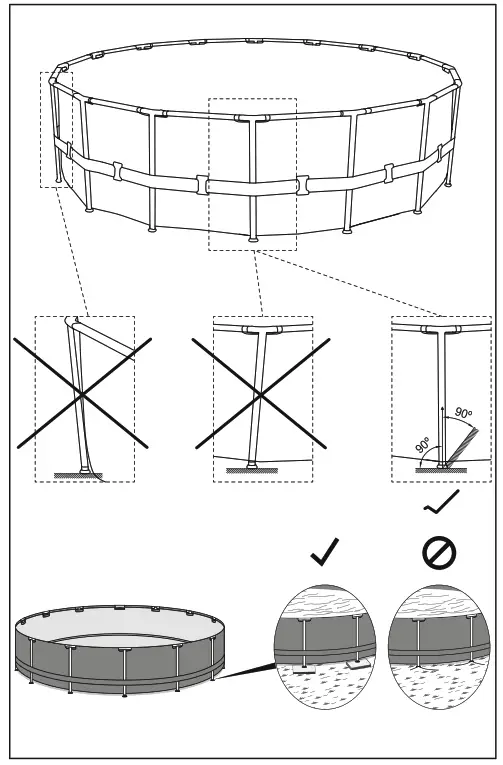 90°
90°