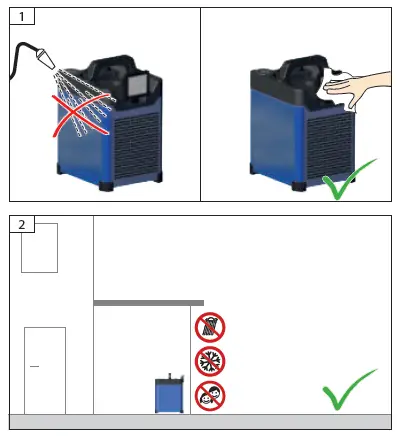 1

2