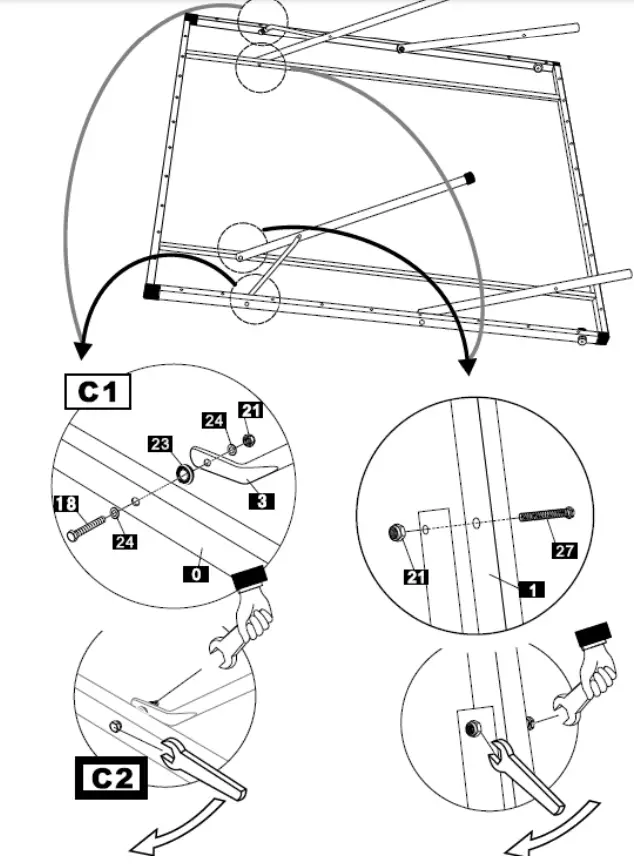 C1

24
21
23
3
18
24
0

21
27
1

C2