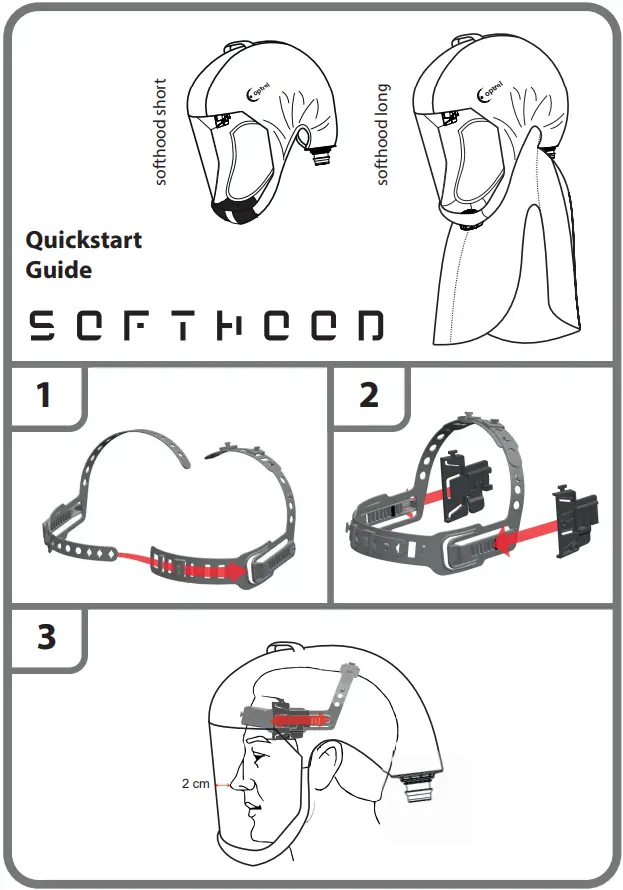 softhood short

optrel

softhood long

optrel

Quickstart Guide

SOFTHOOD

1

2

3

2 cm