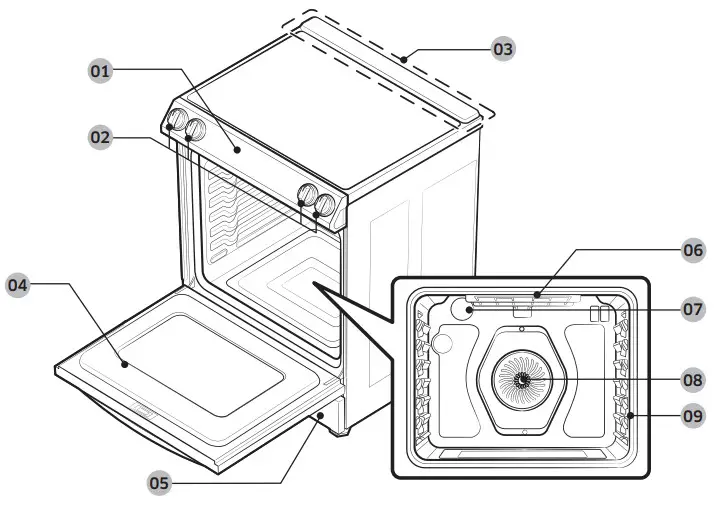 01
02
03
04
05
06
07
08
09