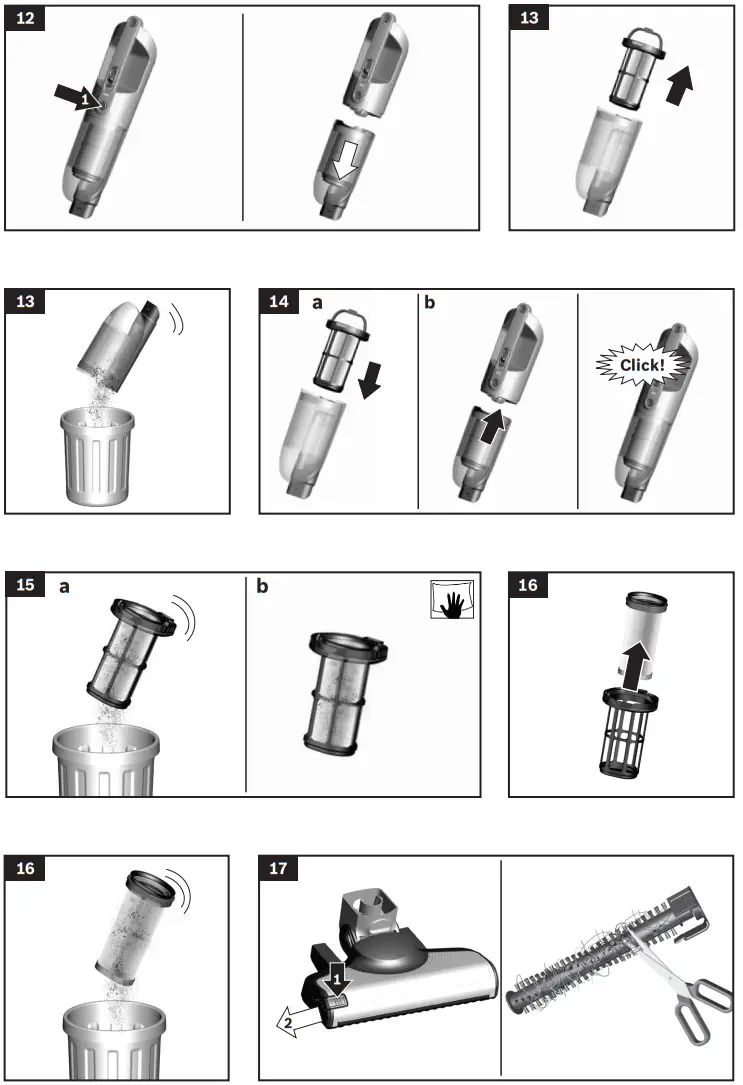 12

1

13

13

14 a

b

Click!

15 a

b

16

16

17

1

2