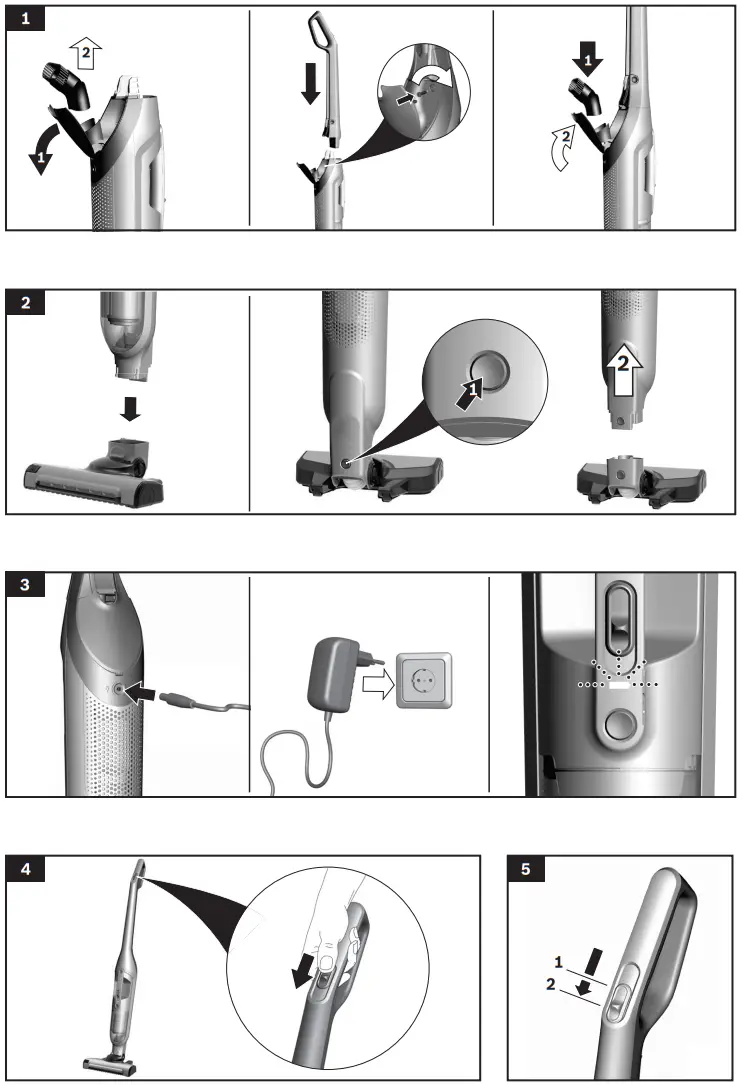 1

2

1

1

2

2

1

2

3

4

5

1

2