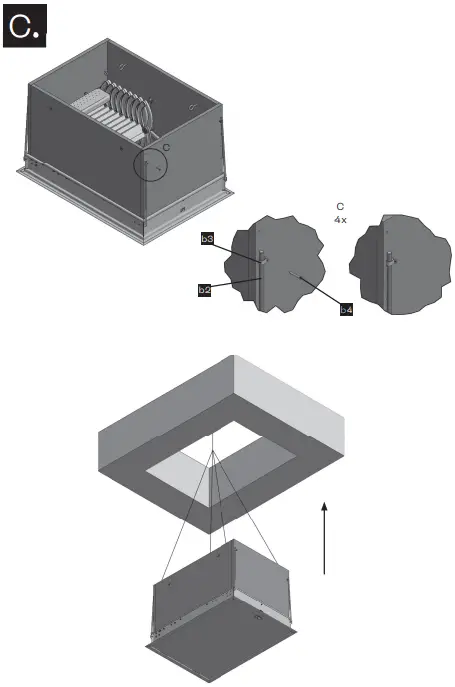 C.

C

C
4x

b3

b2

b4