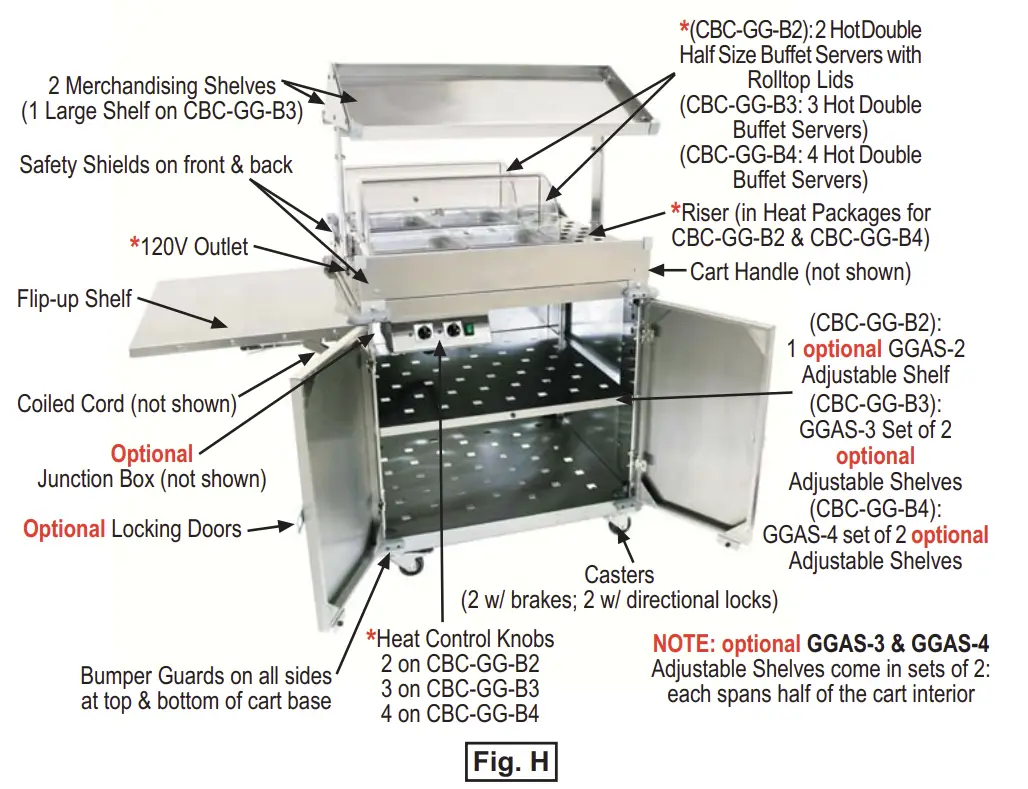 2 Merchandising Shelves
(1 Large Shelf on CBC-GG-B3)

Safety Shields on front & back

*120V Outlet

Flip-up Shelf

Coiled Cord (not shown)

Optional
Junction Box (not shown)

Optional Locking Doors

Bumper Guards on all sides
at top & bottom of cart base

*(CBC-GG-B2): 2 Hot Double
Half Size Buffet Servers with
Rolltop Lids
(CBC-GG-B3: 3 Hot Double
Buffet Servers)
(CBC-GG-B4: 4 Hot Double
Buffet Servers)

*Riser (in Heat Packages for
CBC-GG-B2 & CBC-GG-B4)

Cart Handle (not shown)

(CBC-GG-B2):
1 optional GGAS-2
Adjustable Shelf
(CBC-GG-B3):
GGAS-3 Set of 2
optional
Adjustable Shelves
(CBC-GG-B4):
GGAS-4 set of 2 optional
Adjustable Shelves

Casters
(2 w/ brakes; 2 w/ directional locks)

*Heat Control Knobs
2 on CBC-GG-B2
3 on CBC-GG-B3
4 on CBC-GG-B4

NOTE: optional GGAS-3 & GGAS-4
Adjustable Shelves come in sets of 2:
each spans half of the cart interior

Fig. H