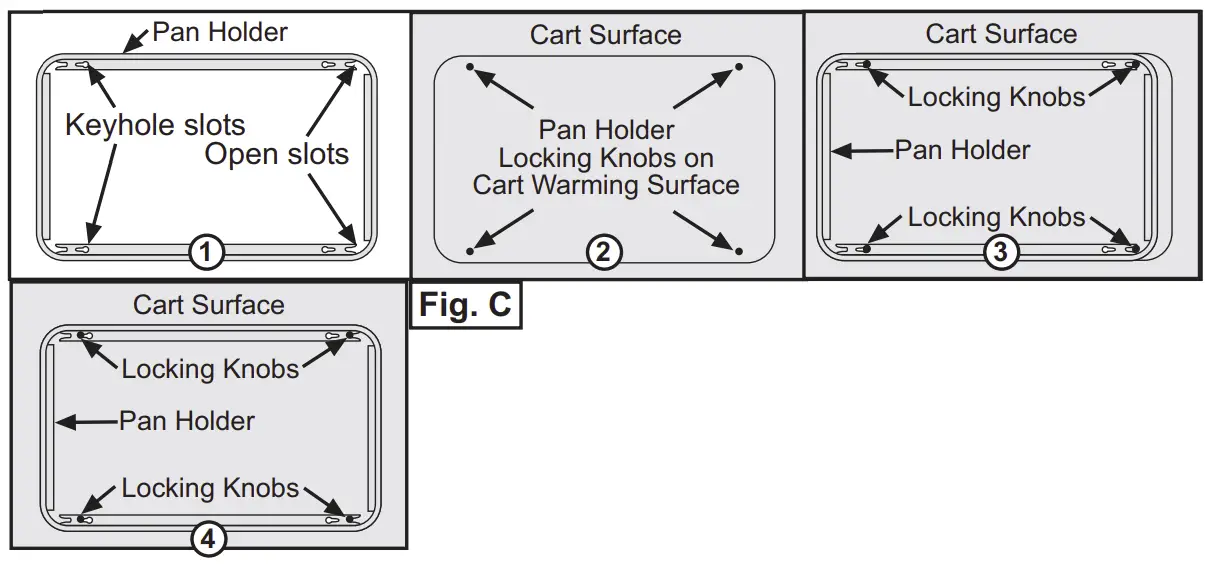 Pan Holder
Keyhole slots
Open slots
1

Cart Surface
Pan Holder
Locking Knobs on
Cart Warming Surface
2

Cart Surface
Locking Knobs
Pan Holder
Locking Knobs
3

Cart Surface
Locking Knobs
Pan Holder
Locking Knobs
4

Fig. C