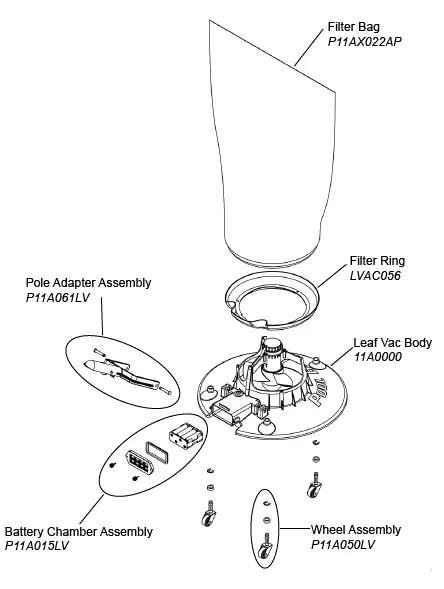 Filter Bag
P11AX022AP

Filter Ring
LVAC056

Pole Adapter Assembly
P11A061LV

Leaf Vac Body
11A0000

POOL

Battery Chamber Assembly
P11A015LV

Wheel Assembly
P11A050LV