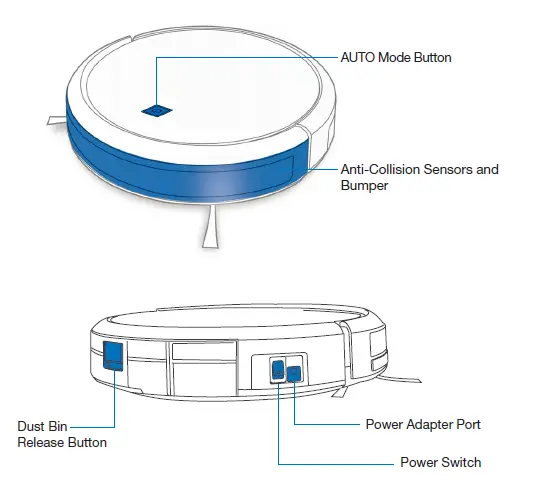 AUTO Mode Button

Anti-Collision Sensors and Bumper

Dust Bin Release Button

Power Adapter Port

Power Switch