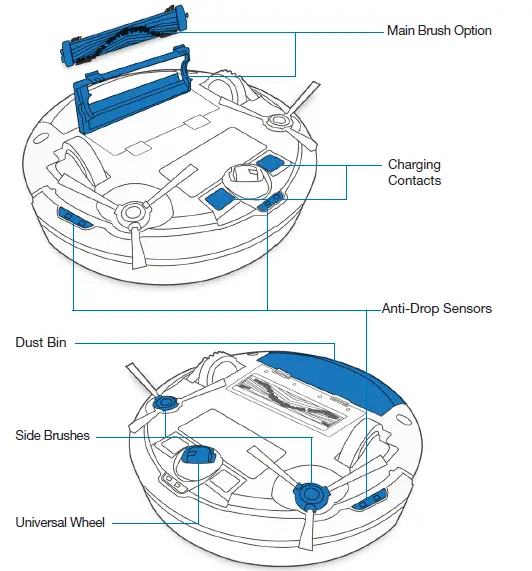 Main Brush Option

Charging Contacts

Anti-Drop Sensors

Dust Bin

Side Brushes

Universal Wheel