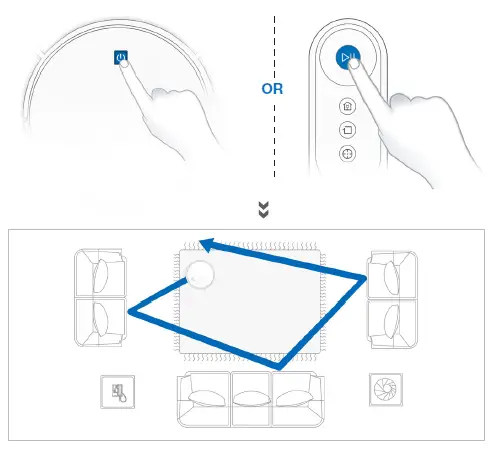 OR