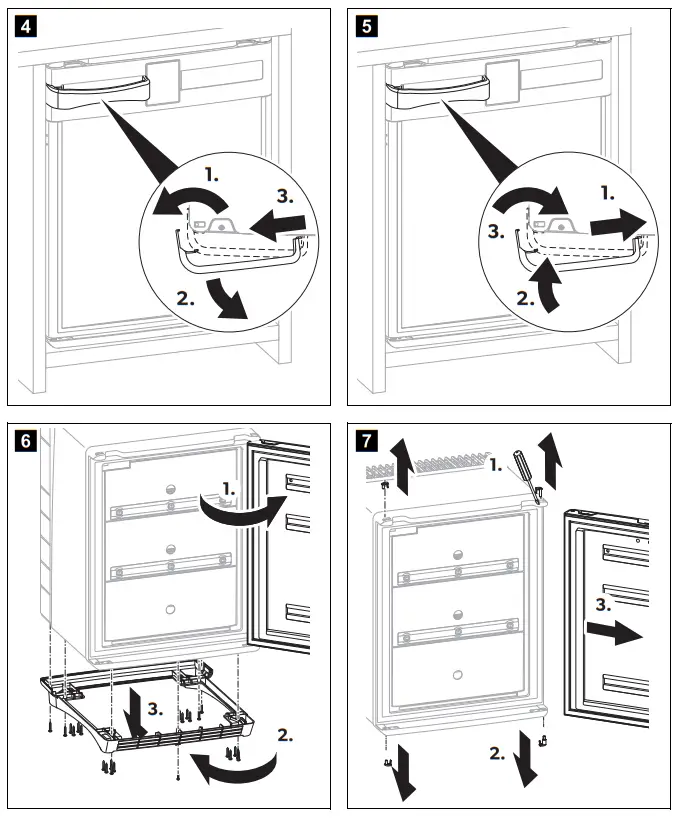 4

1.

3.

2.

5

1.

3.

2.

6

1.

3.

2.

7

1.

3.

2.