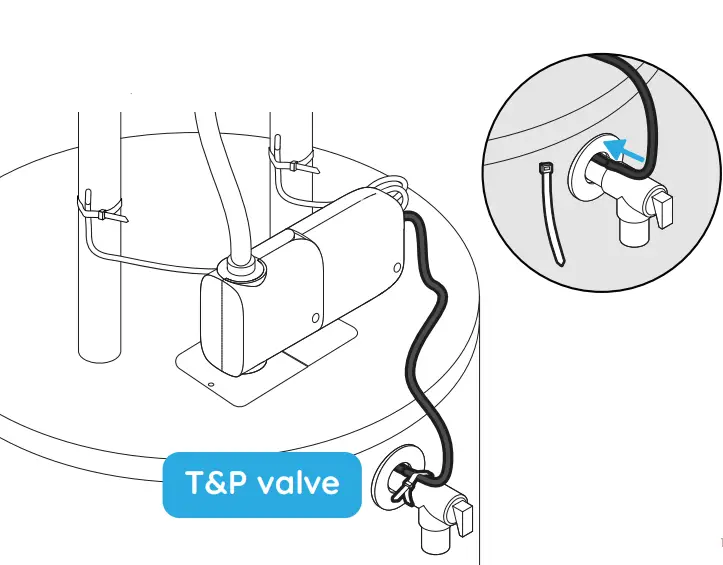 T&P valve