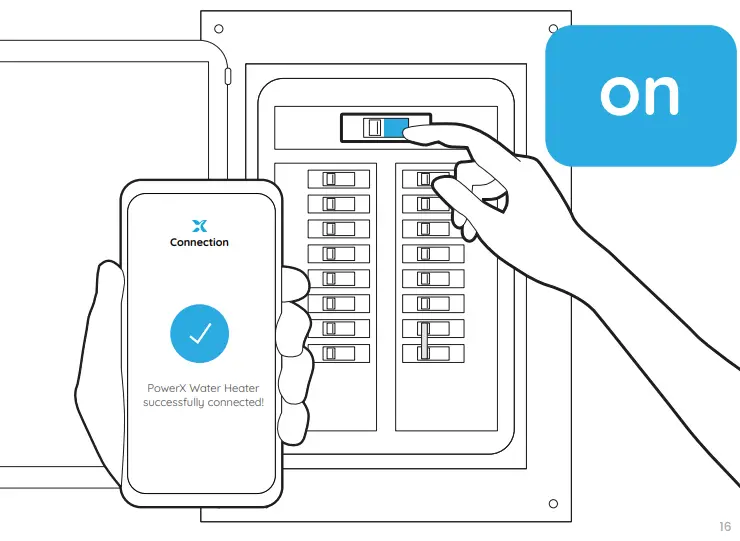 on

Connection

PowerX Water Heater successfully connected!

16