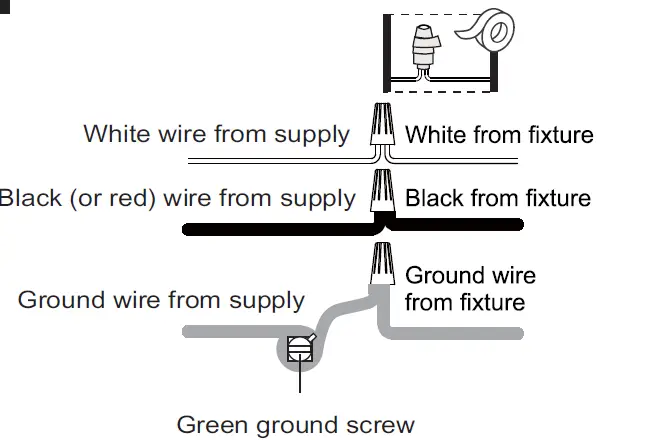 White wire from supply
White from fixture
Black (or red) wire from supply
Black from fixture
Ground wire from supply
Ground wire from fixture
Green ground screw