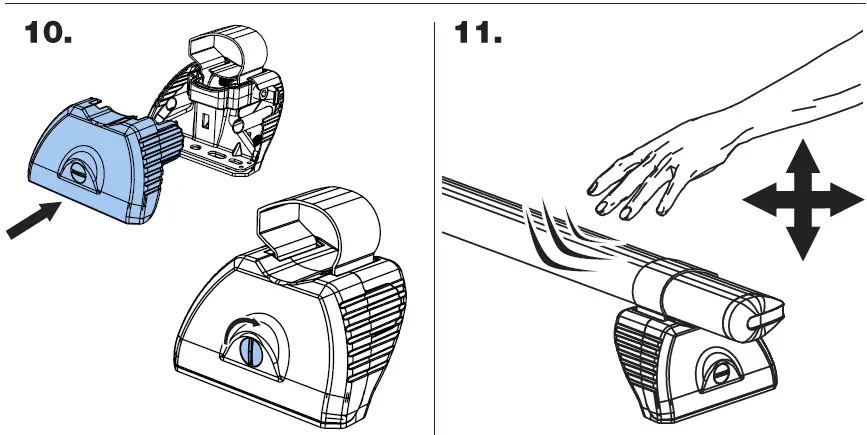 10.

11.