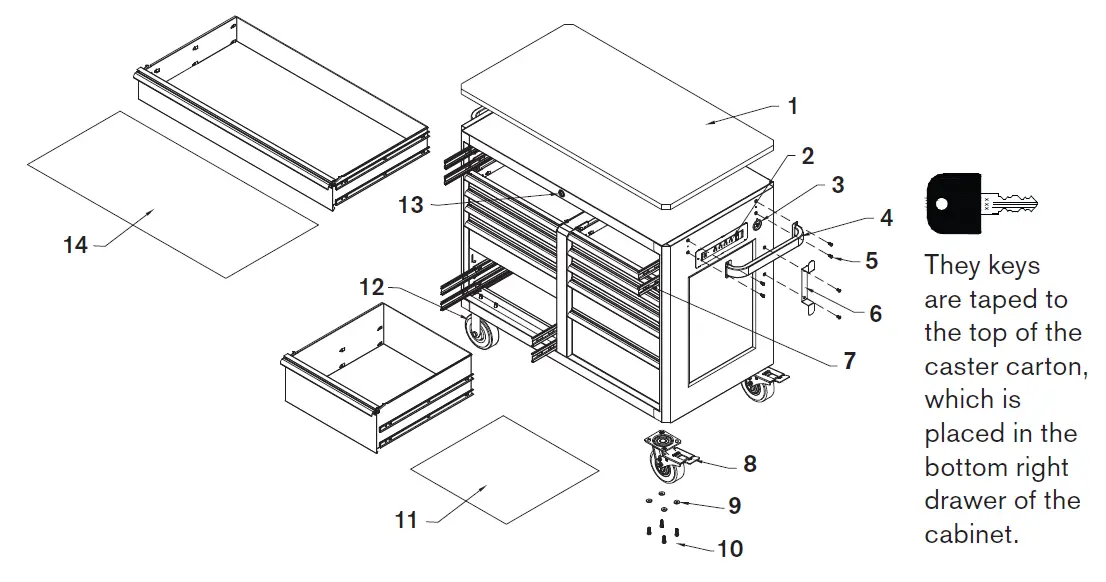 1
2
3
4
5
6
7
8
9
10
11
12
13
14

They keys are taped to the top of the caster carton, which is placed in the bottom right drawer of the cabinet.