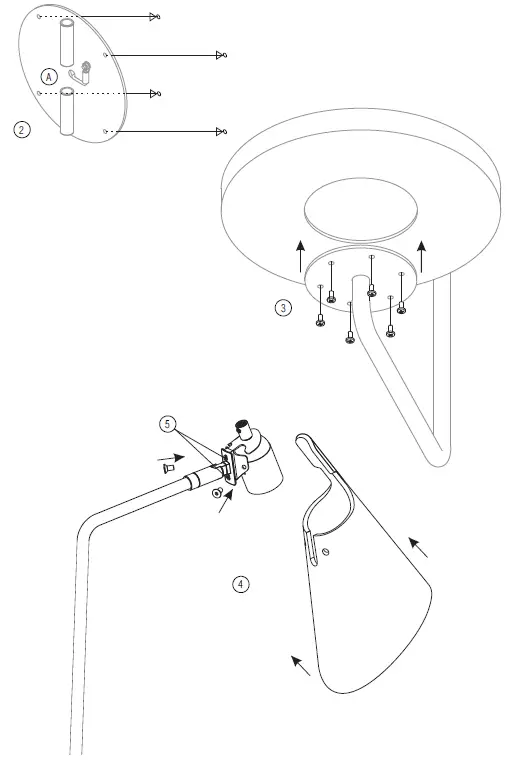 A
2
3
5
4