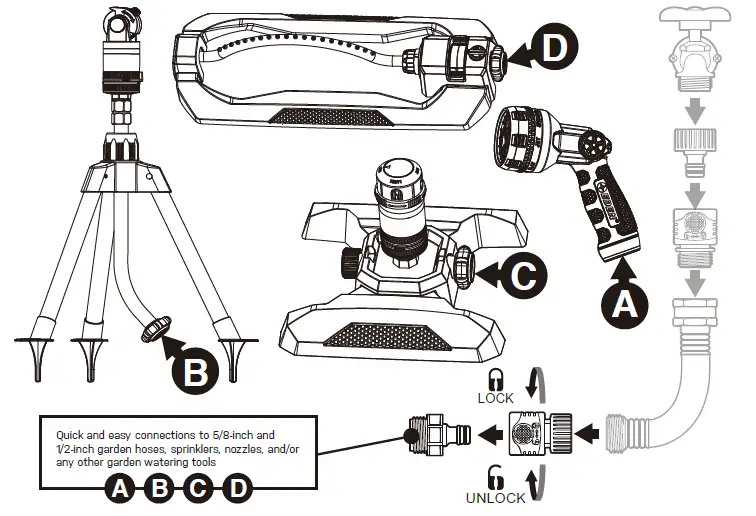 D

C

A

B

LOCK

UNLOCK

Quick and easy connections to 5/8-inch and 1/2-inch garden hoses, sprinklers, nozzles, and/or any other garden watering tools

A B C D